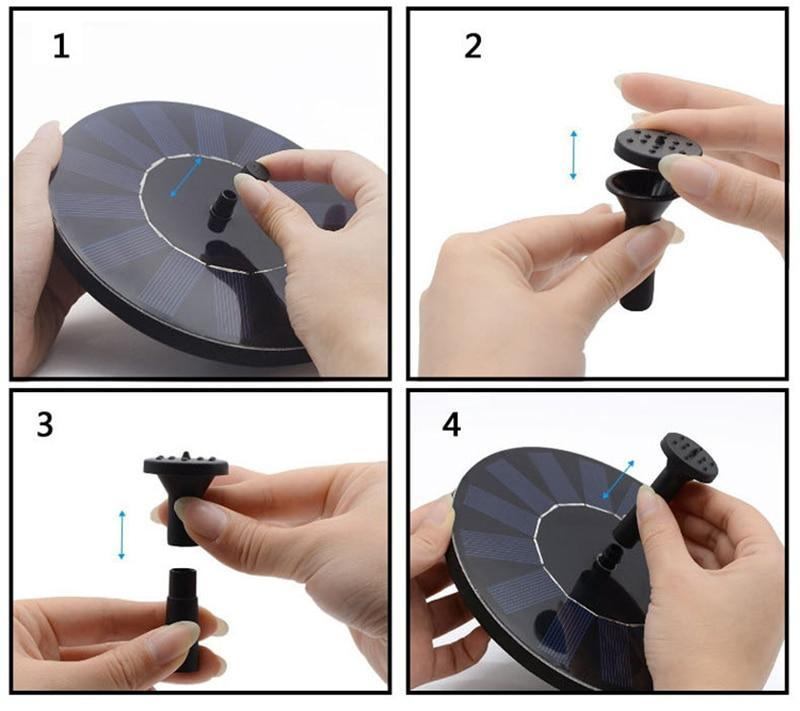 1

2

3

4