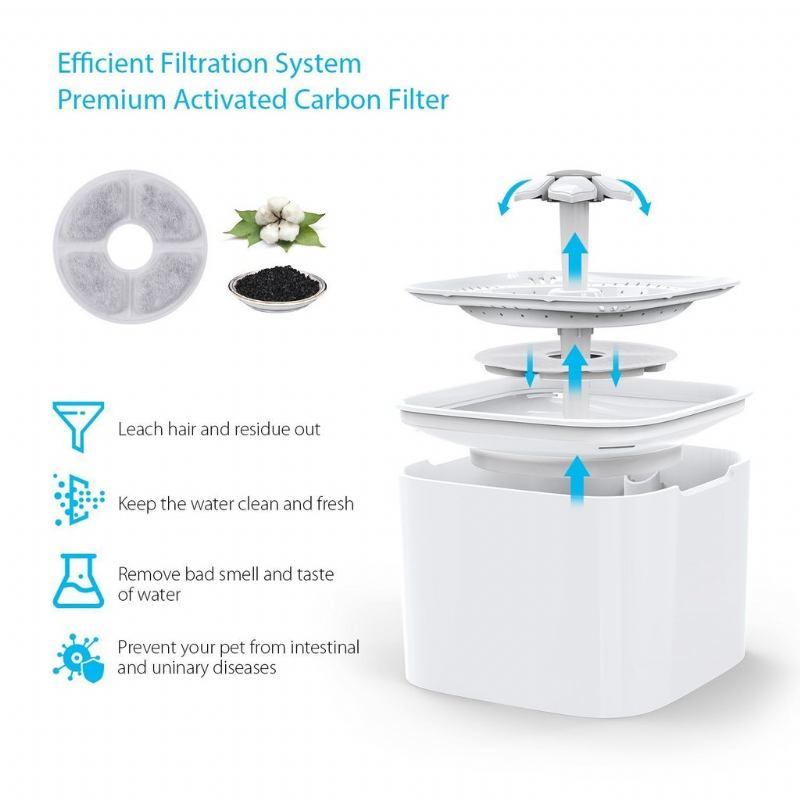 Efficient Filtration System
Premium Activated Carbon Filter

Leach hair and residue out

Keep the water clean and fresh

Remove bad smell and taste of water

Prevent your pet from intestinal and uninary diseases